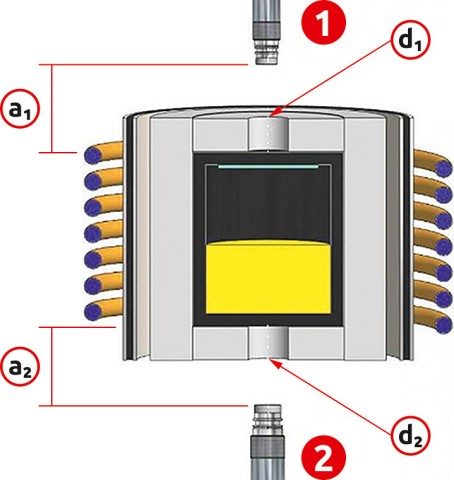 1

$d_1$

$a_1$

$a_2$

$d_2$

2